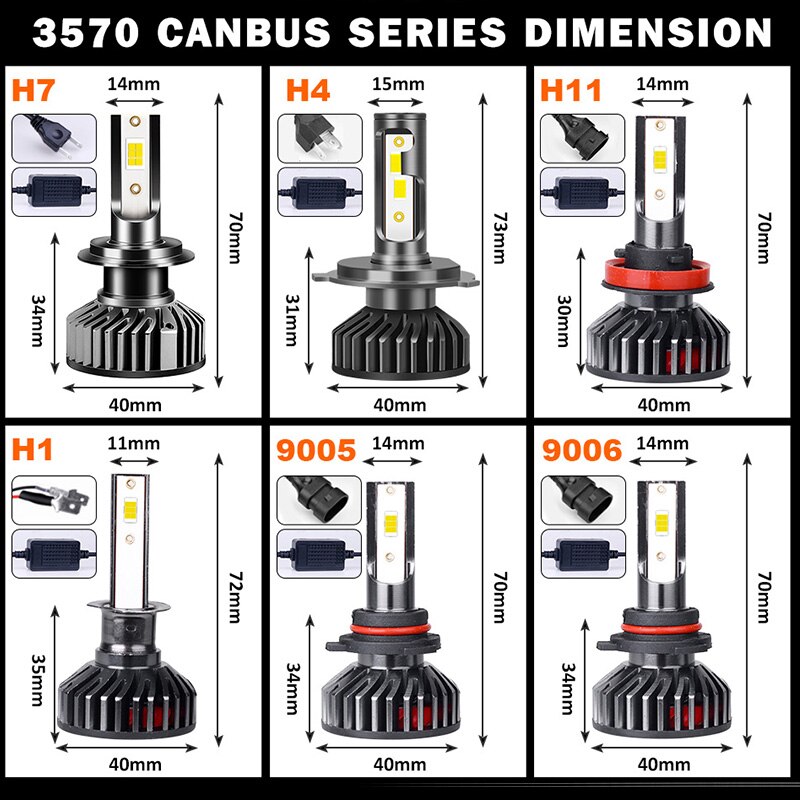 3570 CANBUS SERIES DIMENSION

H7
14mm
70mm
34mm
40mm

H4
15mm
73mm
31mm
40mm

H11
14mm
70mm
30mm
40mm

H1
11mm
72mm
35mm
40mm

9005
14mm
70mm
34mm
40mm

9006
14mm
70mm
34mm
40mm